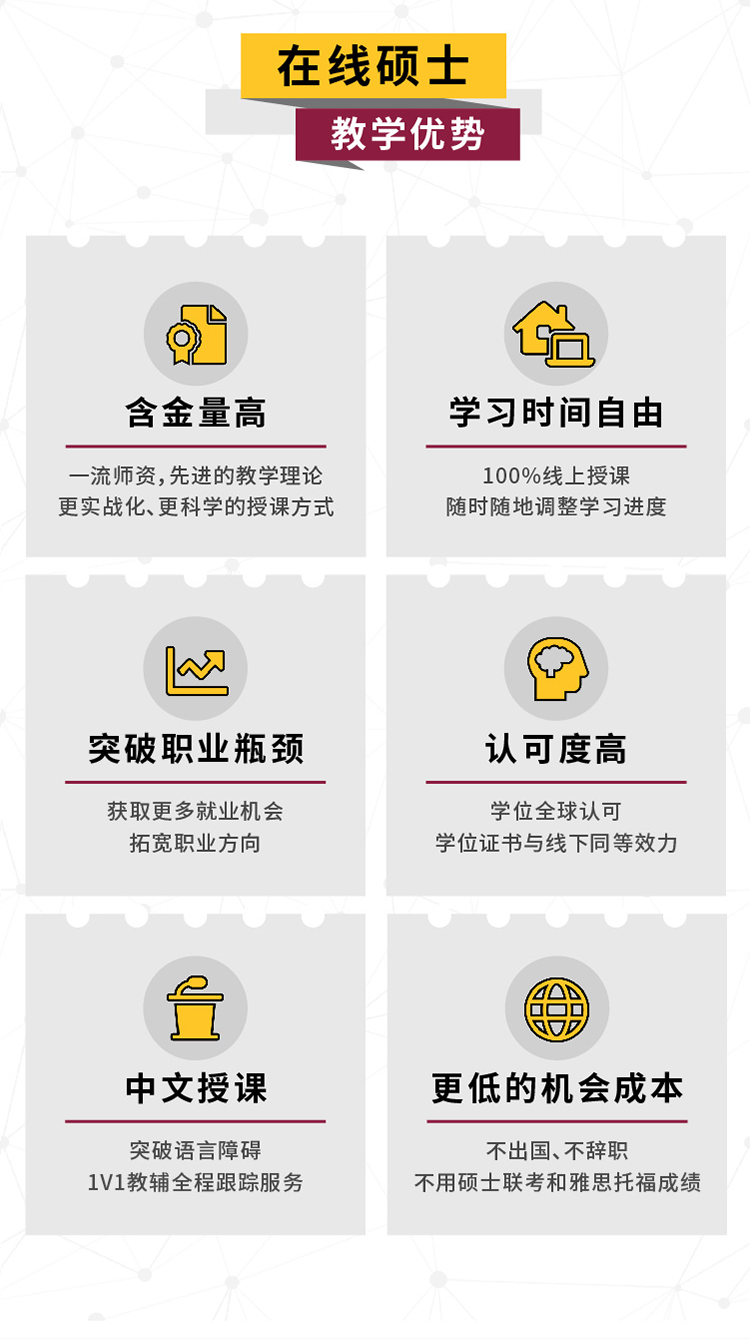 在线硕士

教学优势

含金量高

一流师资,先进的教学理论
更实战化、更科学的授课方式

学习时间自由

100%线上授课
随时随地调整学习进度

突破职业瓶颈

获取更多就业机会
拓宽职业方向

认可度高

学位全球认可
学位证书与线下同等效力

中文授课

突破语言障碍
1V1教辅全程跟踪服务

更低的机会成本

不出国、不辞职
不用硕士联考和雅思托福成绩